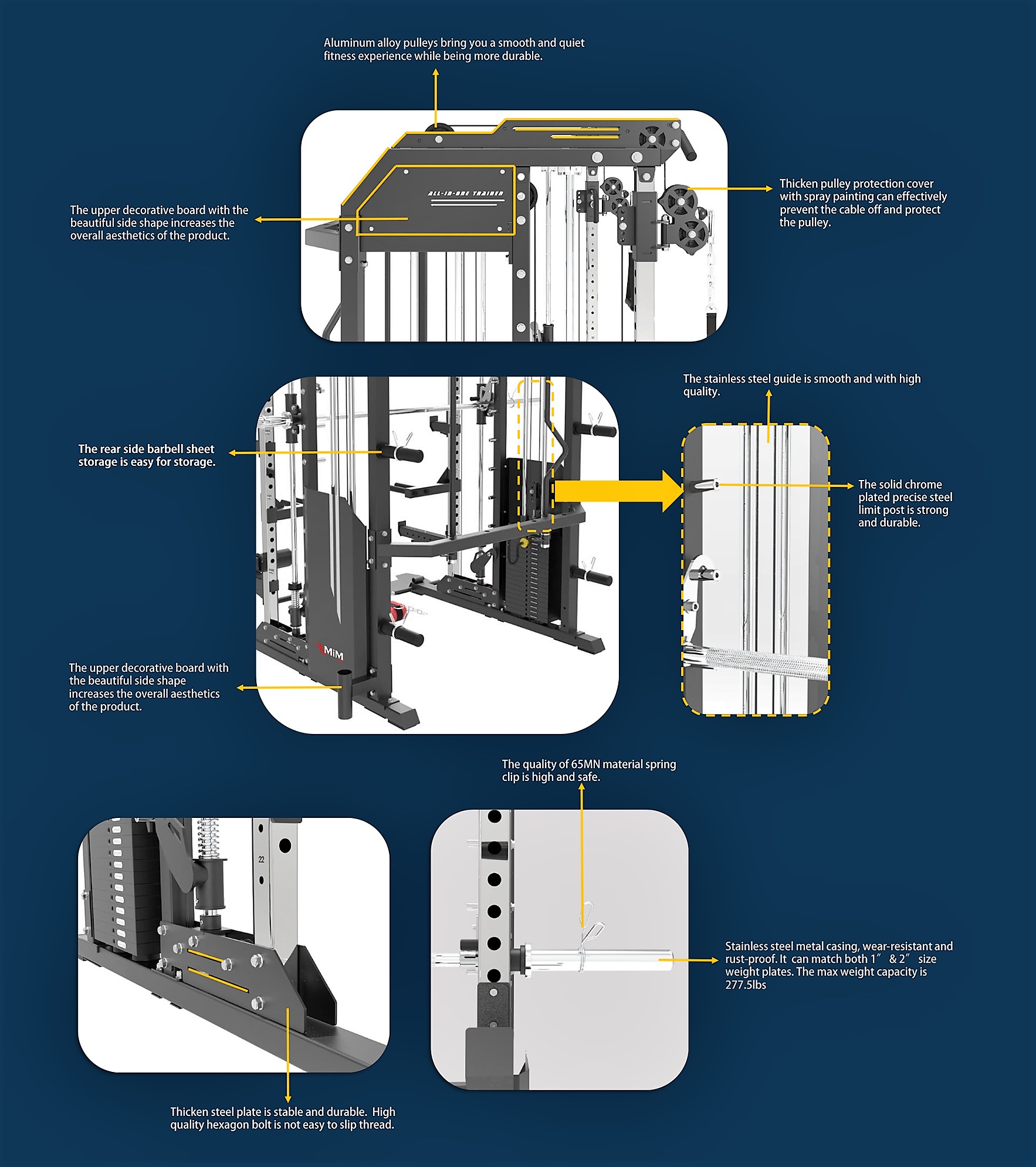 Aluminum alloy pulleys bring you a smooth and quiet fitness experience while being more durable.

The upper decorative board with the beautiful side shape increases the overall aesthetics of the product.

ALL-IN-ONE TRAINER

Thicken pulley protection cover with spray painting can effectively prevent the cable off and protect the pulley.

The stainless steel guide is smooth and with high quality.

The rear side barbell sheet storage is easy for storage.

The solid chrome plated precise steel limit post is strong and durable.

MiM

The upper decorative board with the beautiful side shape increases the overall aesthetics of the product.

The quality of 65MN material spring clip is high and safe.

22

Stainless steel metal casing, wear-resistant and rust-proof. It can match both 1″ & 2″ size weight plates. The max weight capacity is 277.5lbs

Thicken steel plate is stable and durable. High quality hexagon bolt is not easy to slip thread.